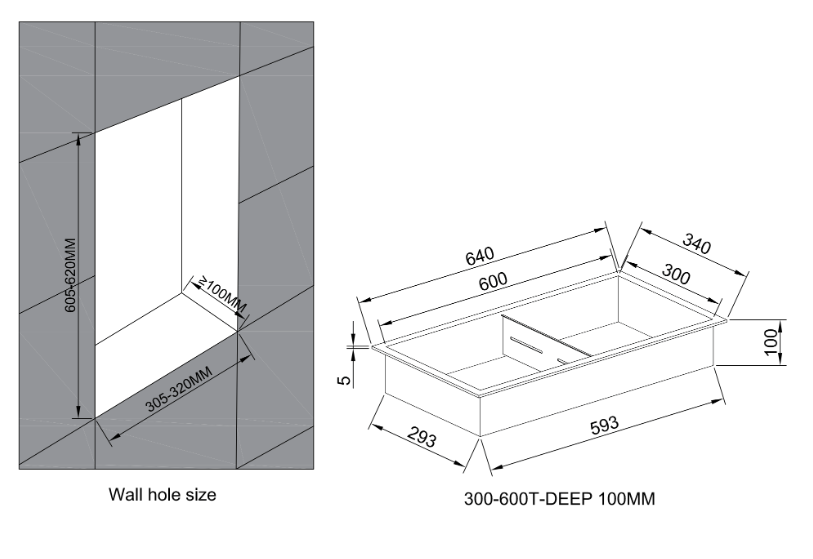 605-620MM

≥100MM

305-320MM

Wall hole size

640

600

340

300

100

5

293

593

300-600T-DEEP 100MM