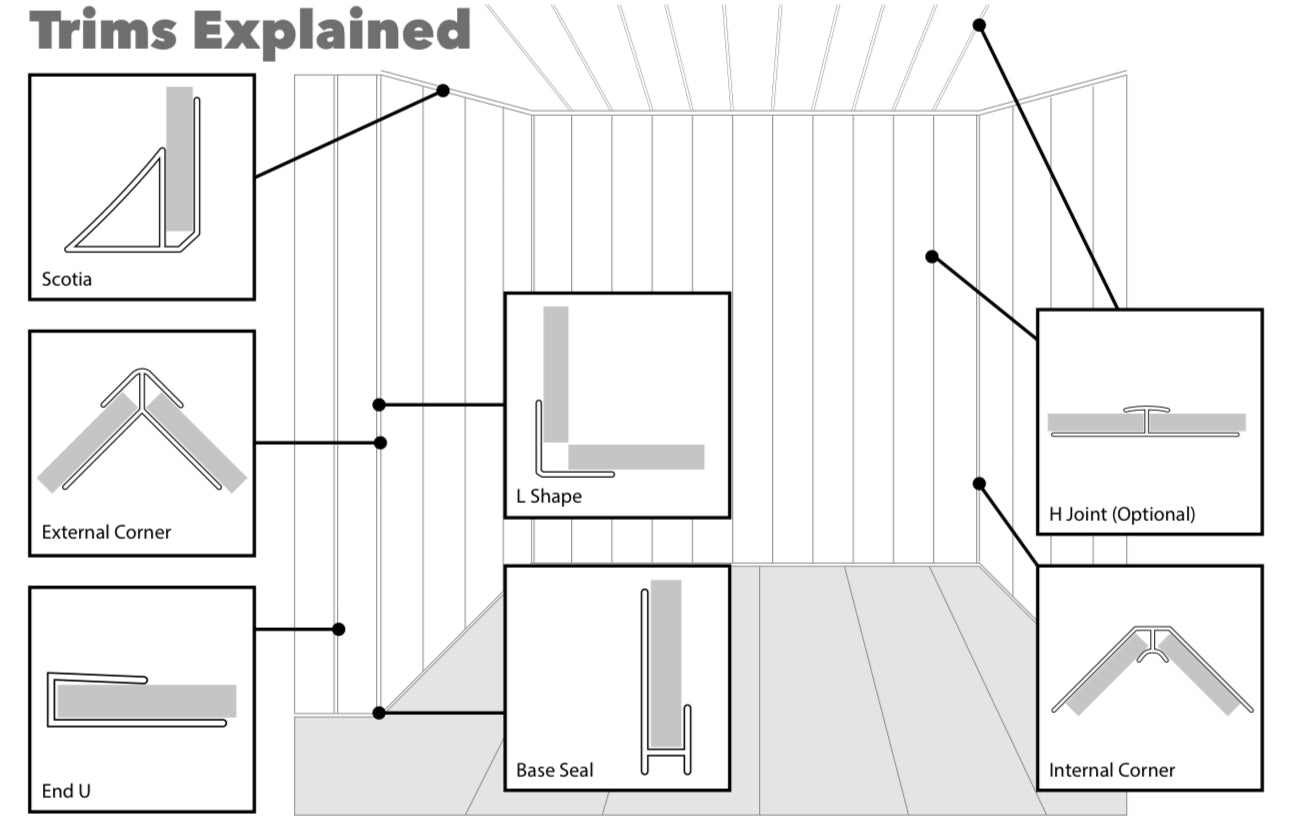 Trims Explained

Scotia

External Corner

End U

L Shape

Base Seal

H Joint (Optional)

Internal Corner