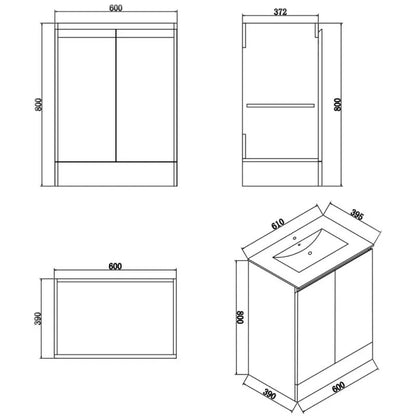 600
800
372
800
600
390
610
395
800
390
600